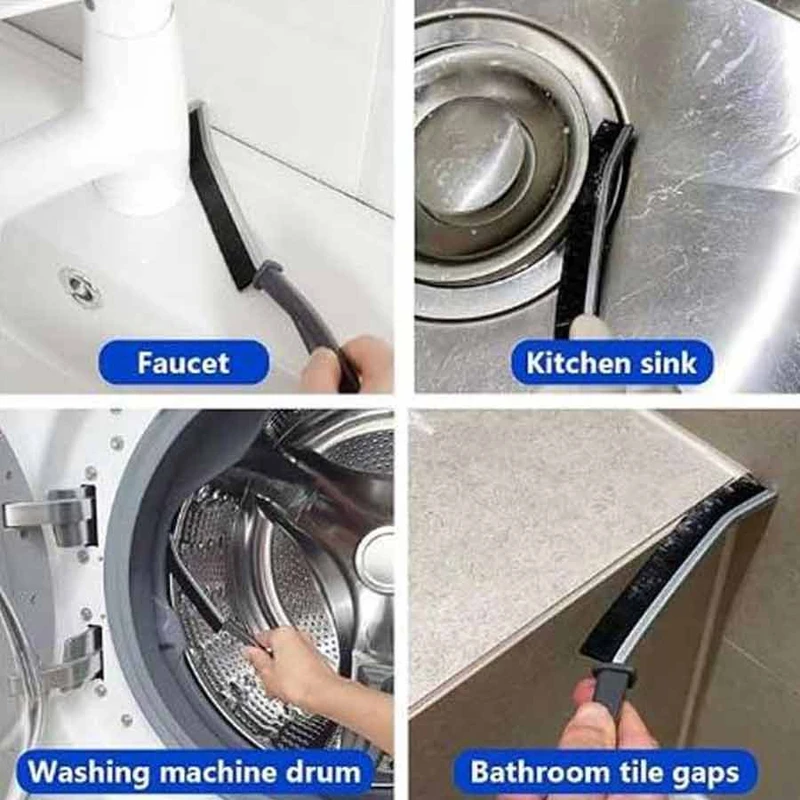 Faucet

Kitchen sink

Washing machine drum

Bathroom tile gaps